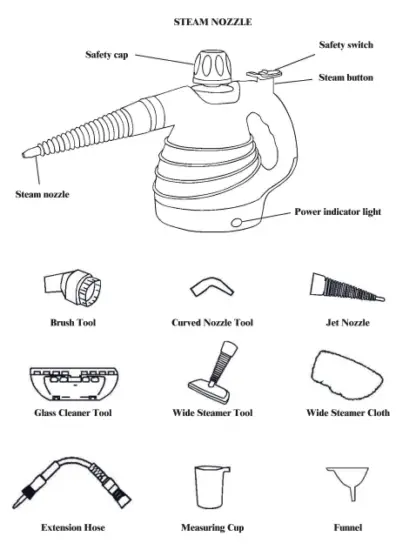 STEAM NOZZLE

Safety cap

Safety switch

Steam button

Steam nozzle

Power indicator light

Brush Tool

Curved Nozzle Tool

Jet Nozzle

Glass Cleaner Tool

Wide Steamer Tool

Wide Steamer Cloth

Extension Hose

Measuring Cup

Funnel