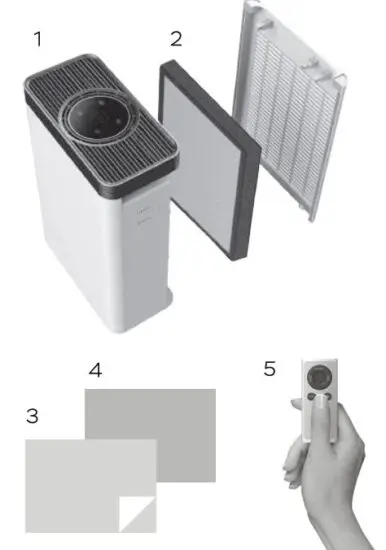 1

2

4

3

5