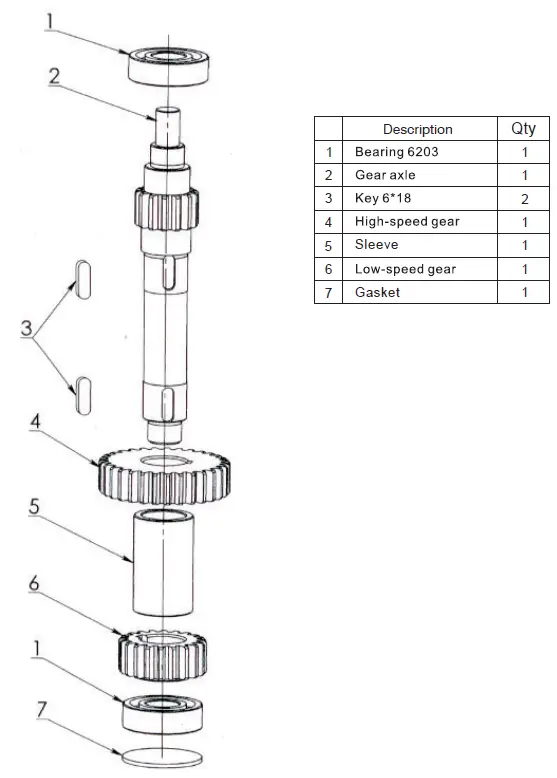 1
2
3
4
5
6
1
7

| | Description | Qty |
|---|---|---|
| 1 | Bearing 6203 | 1 |
| 2 | Gear axle | 1 |
| 3 | Key 6*18 | 2 |
| 4 | High-speed gear | 1 |
| 5 | Sleeve | 1 |
| 6 | Low-speed gear | 1 |
| 7 | Gasket | 1 |