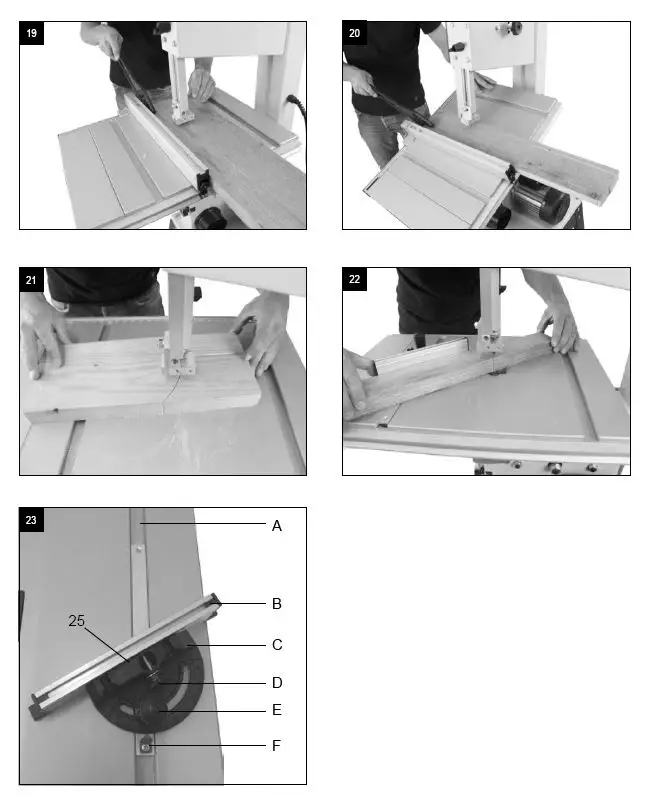 19

20

21

22

23

A

B

25

C

D

E

F