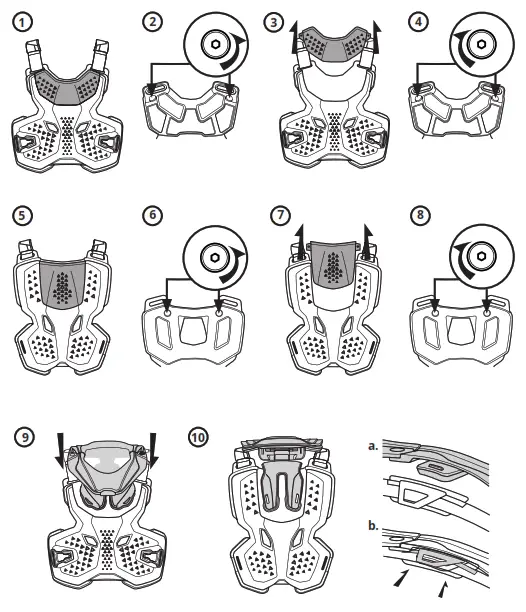 1

2

3

4

5

6

7

8

9

10

a.

b.