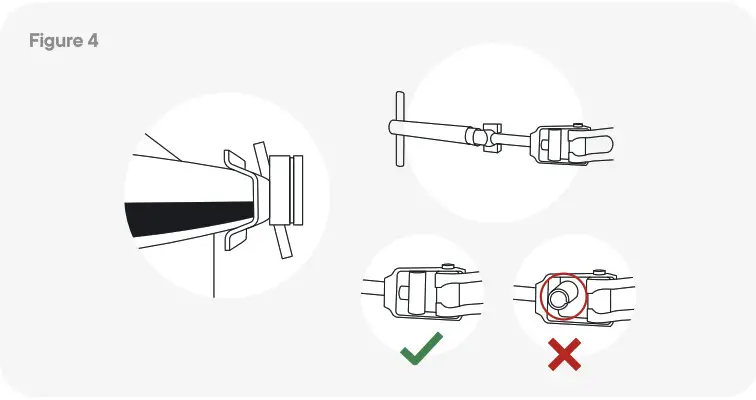 Figure 4