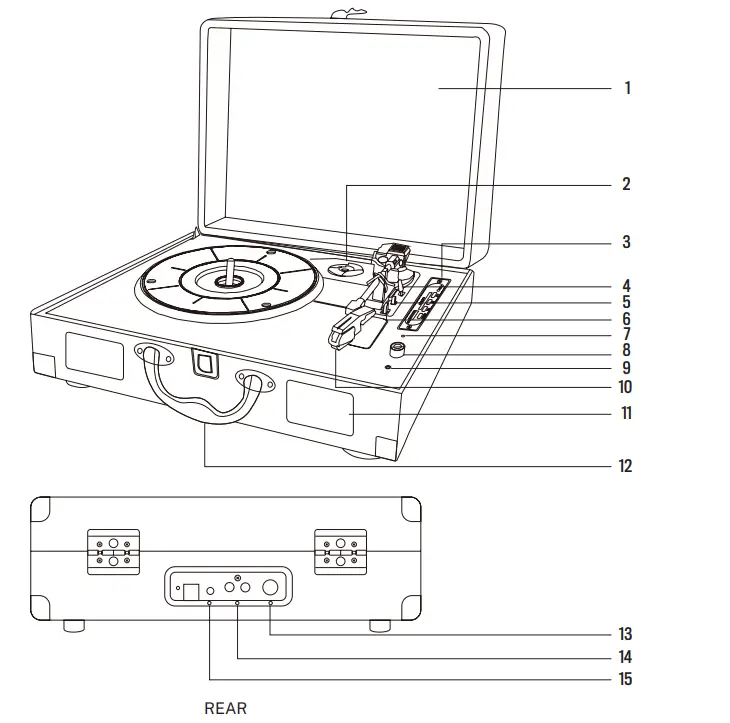 1
2
3
4
5
6
7
8
9
10
11
12
13
14
15
REAR