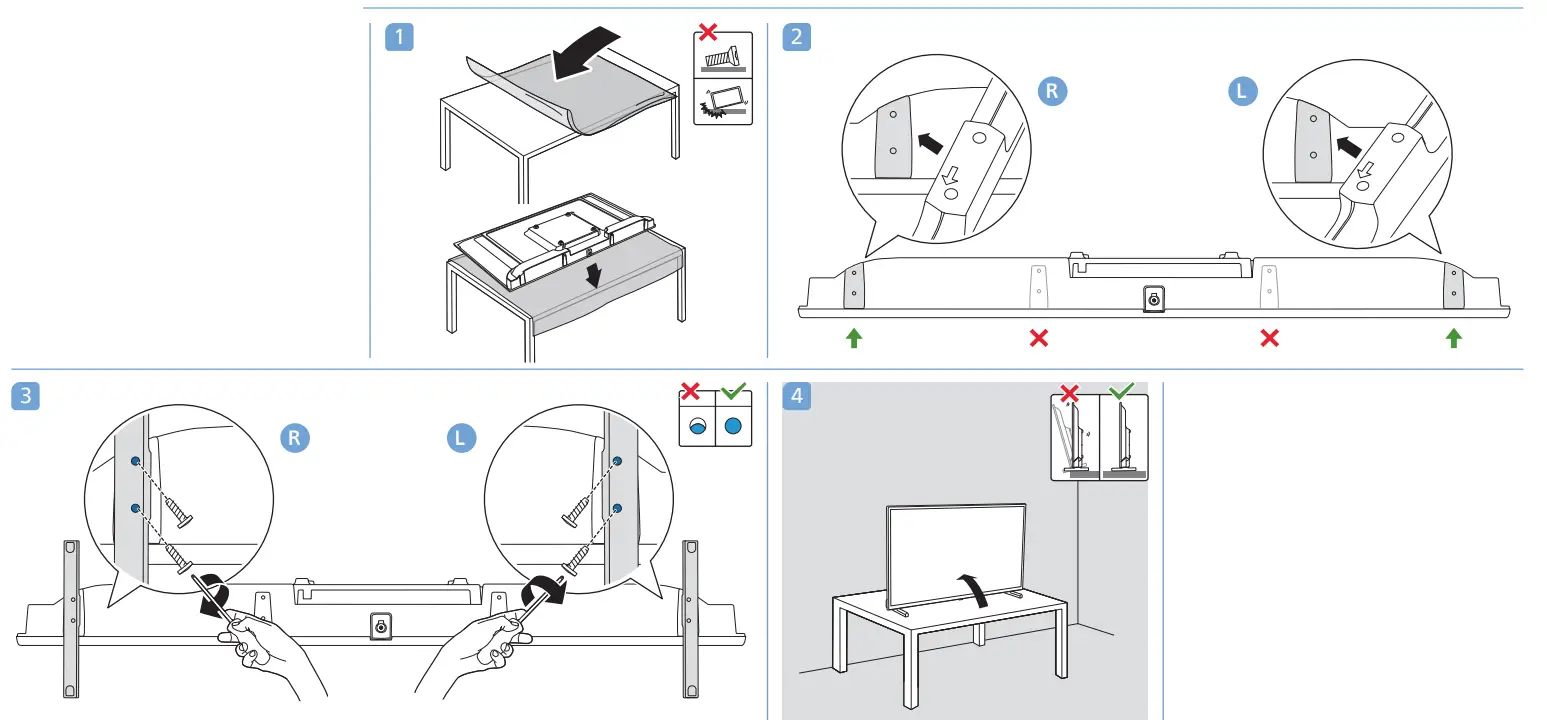 1

2

R

L

3

R

L

4