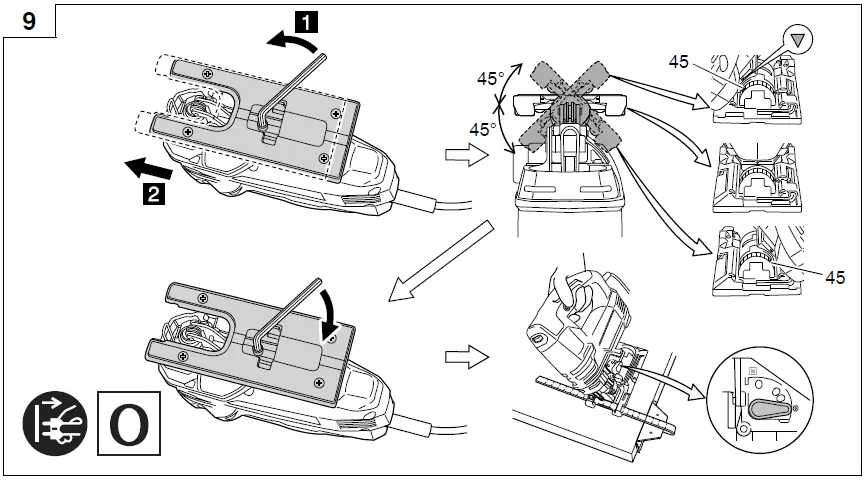 9

1

2

45°

45°

45

45

O