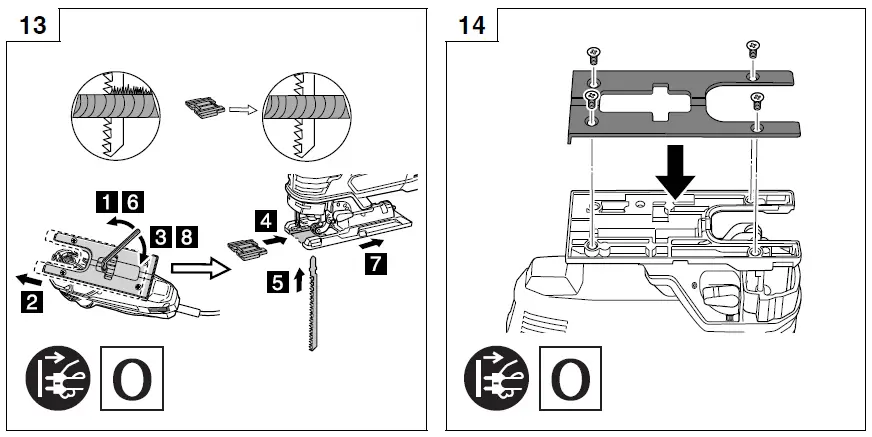 13

1 6

3 8

2

4

5

7

O

14

O