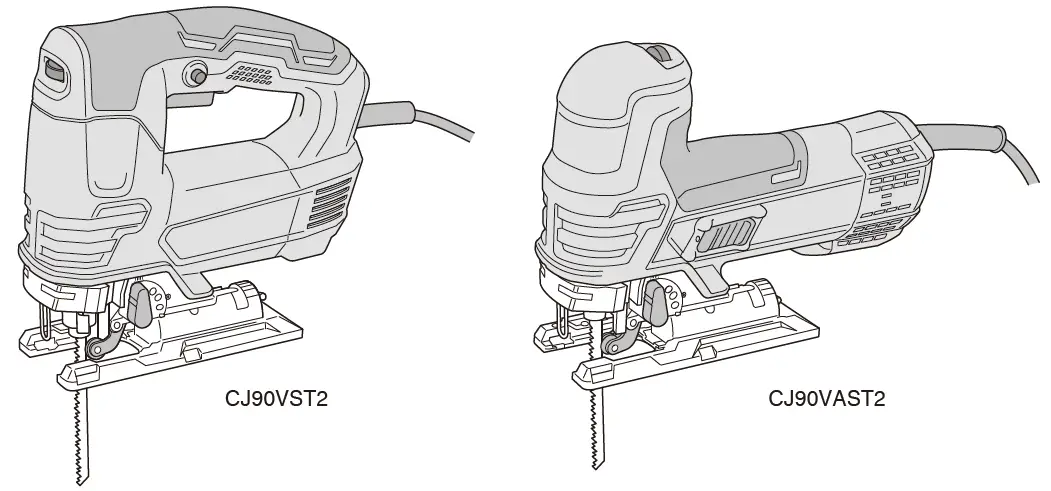 CJ90VST2

CJ90VAST2