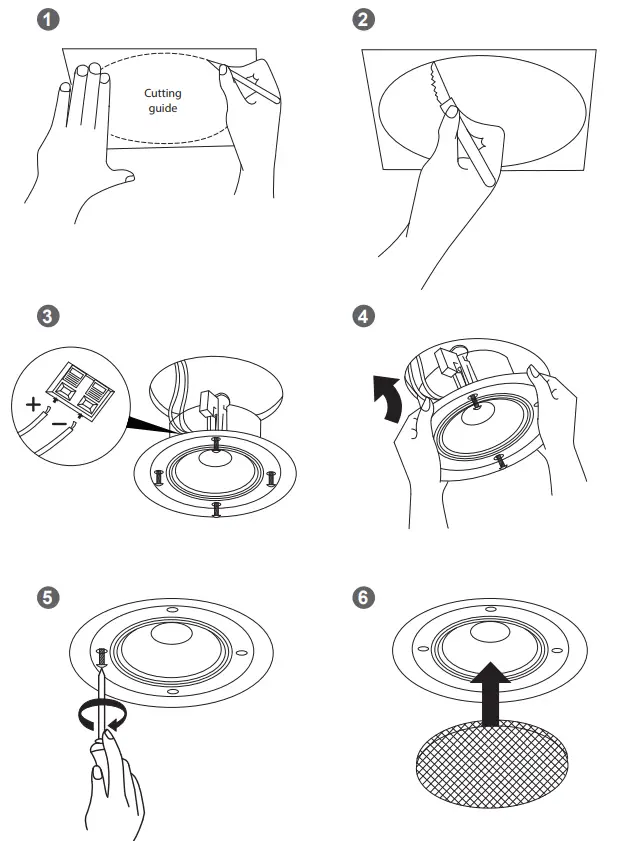 1

Cutting guide

2

3

+
−

4

5

6