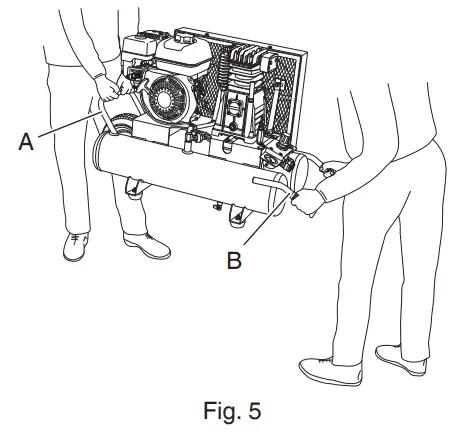 A

B

Fig. 5