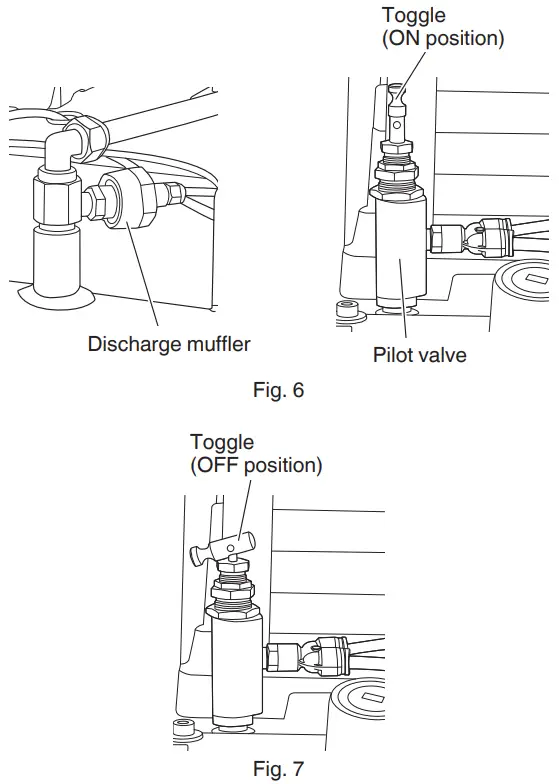 Toggle
(ON position)

Discharge muffler

Pilot valve

Fig. 6

Toggle
(OFF position)

Fig. 7