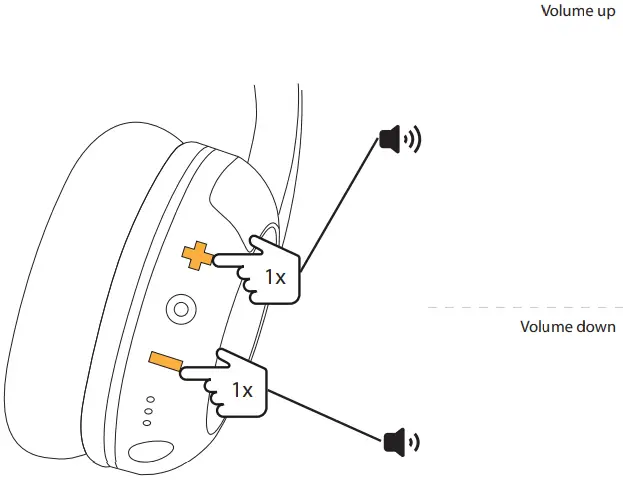 Volume up

1x

Volume down

1x