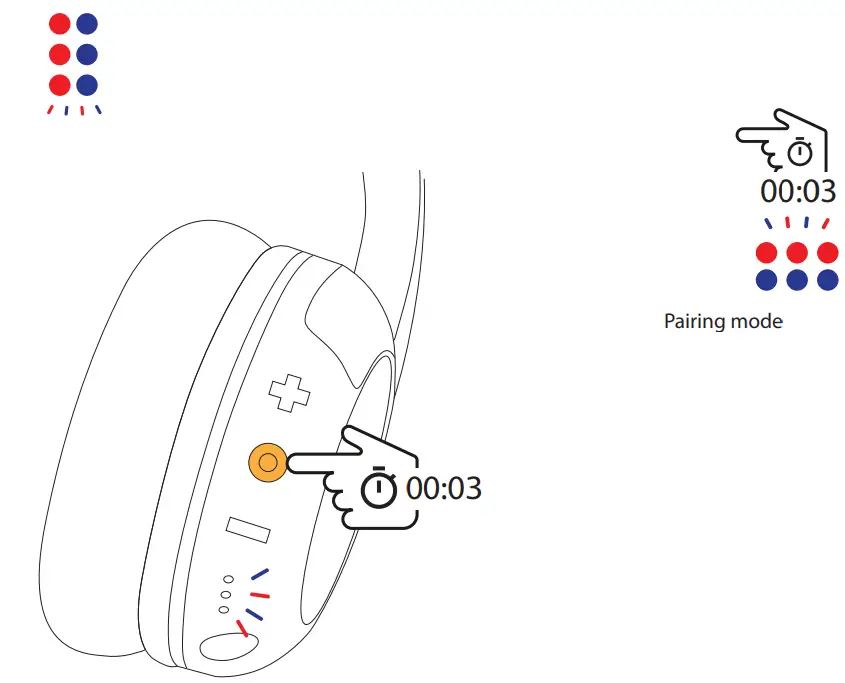 00:03

Pairing mode

00:03