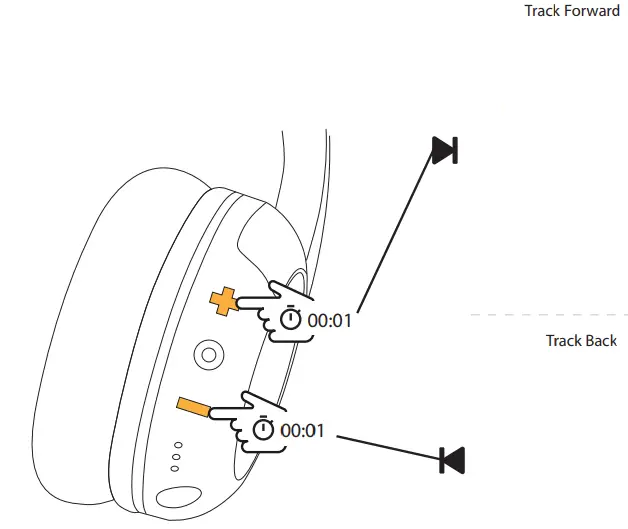 Track Forward

00:01

Track Back

00:01