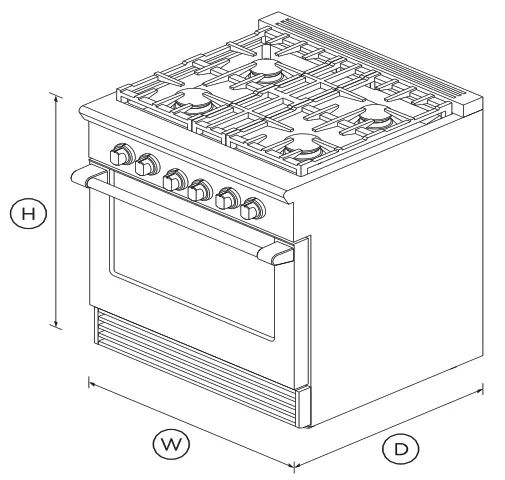 H

W

D