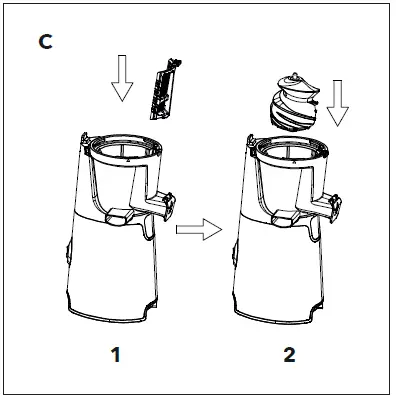 C

1

2