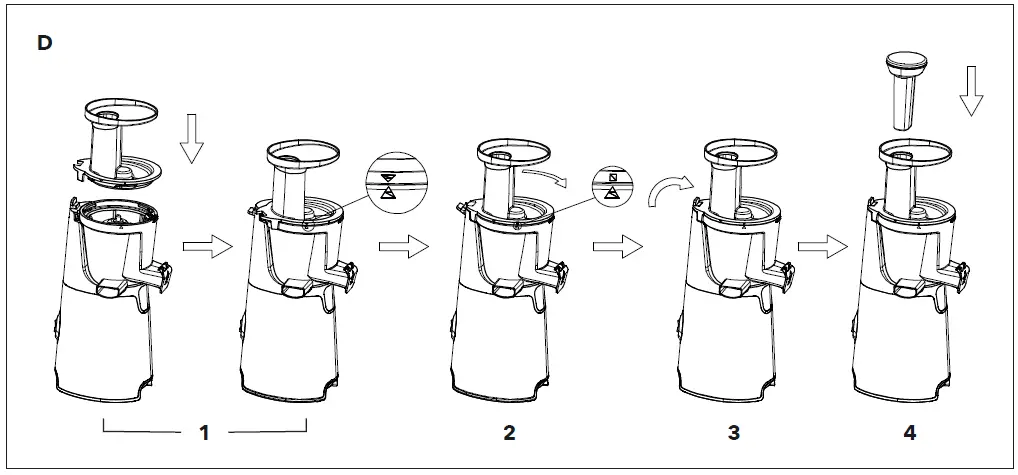 D

1

2

3

4