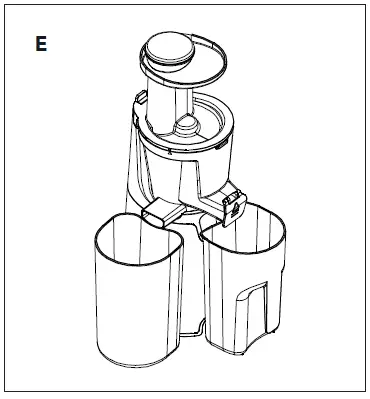 E