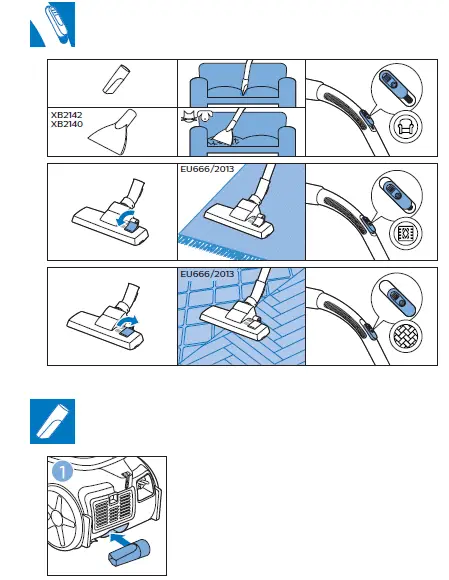 XB2142
XB2140

EU666/2013

EU666/2013

1