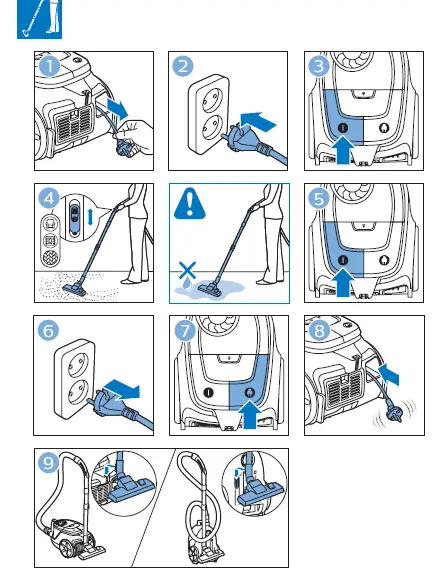 1

2

3

4

5

6

7

8

9