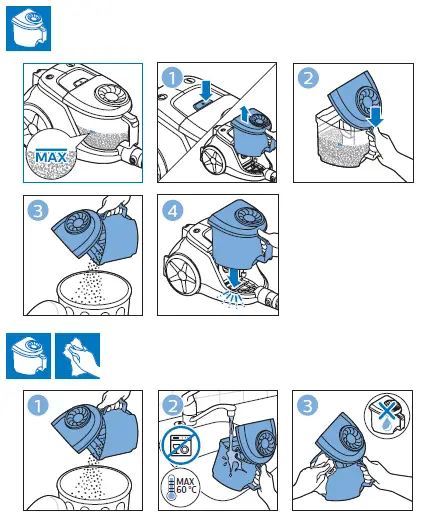 MAX

1

2

3

4

1

2

MAX
60 °C

3