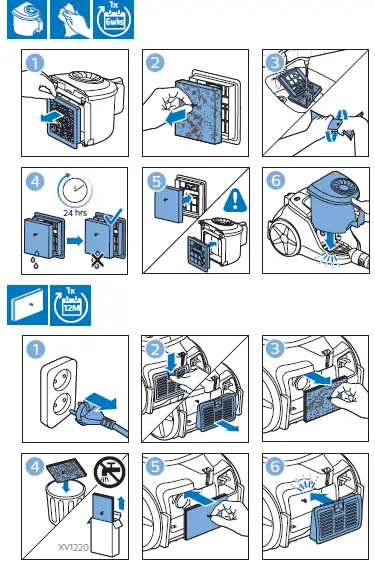 1x
6wks

1

2

3

4

24 hrs

5

6

1x
12M

1

2

3

4

XV1220

5

6