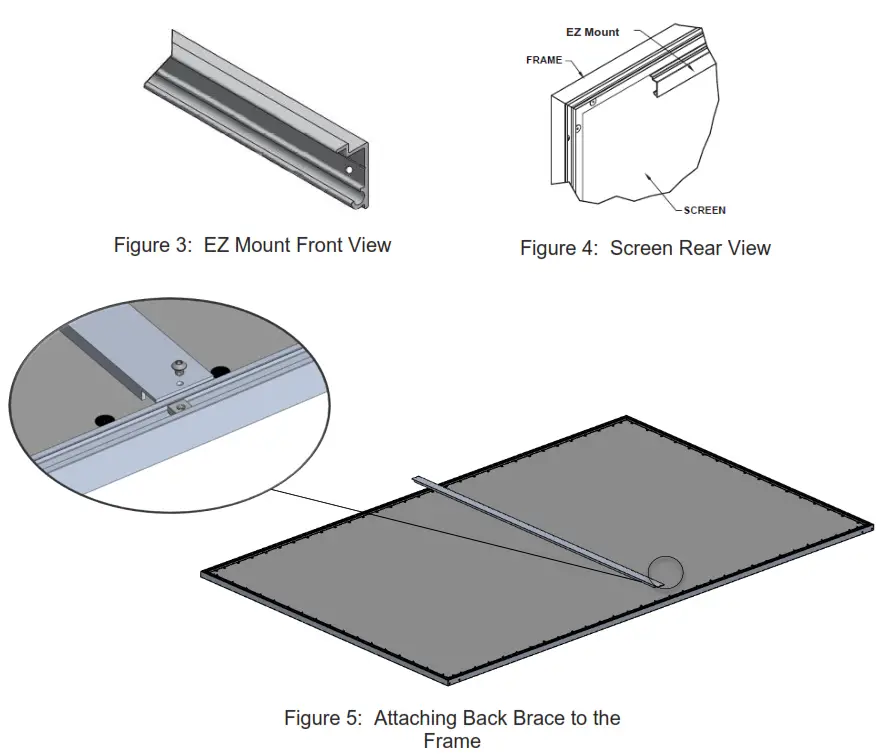 Figure 3: EZ Mount Front View

EZ Mount
FRAME
SCREEN

Figure 4: Screen Rear View

Figure 5: Attaching Back Brace to the Frame