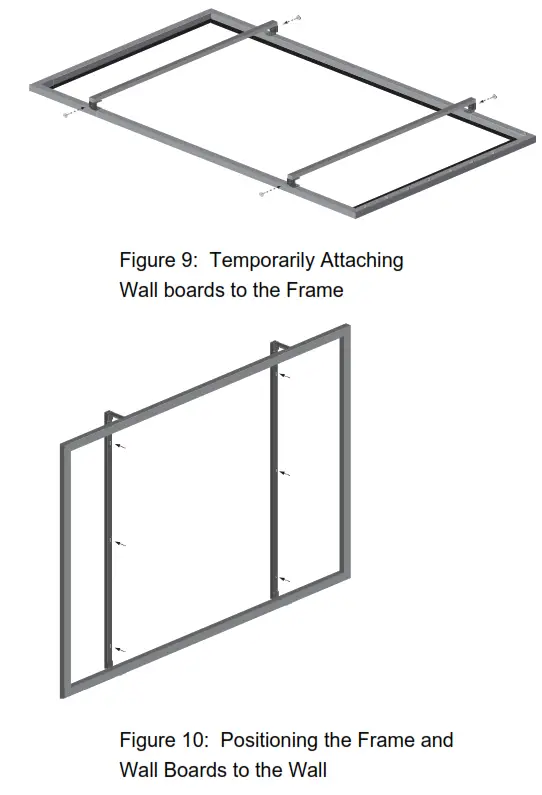 Figure 9: Temporarily Attaching Wall boards to the Frame

Figure 10: Positioning the Frame and Wall Boards to the Wall