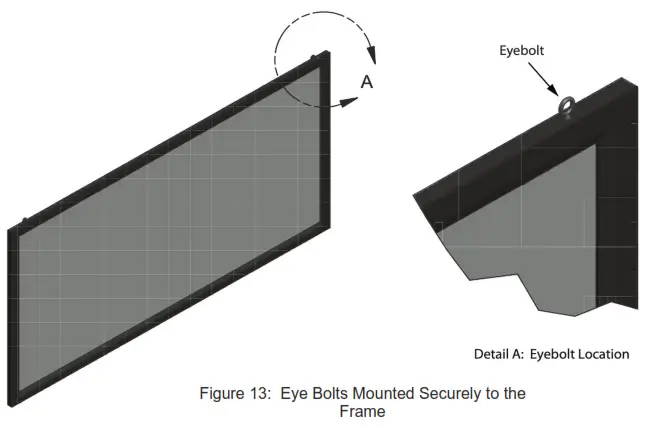 A

Eyebolt

Detail A: Eyebolt Location

Figure 13: Eye Bolts Mounted Securely to the Frame