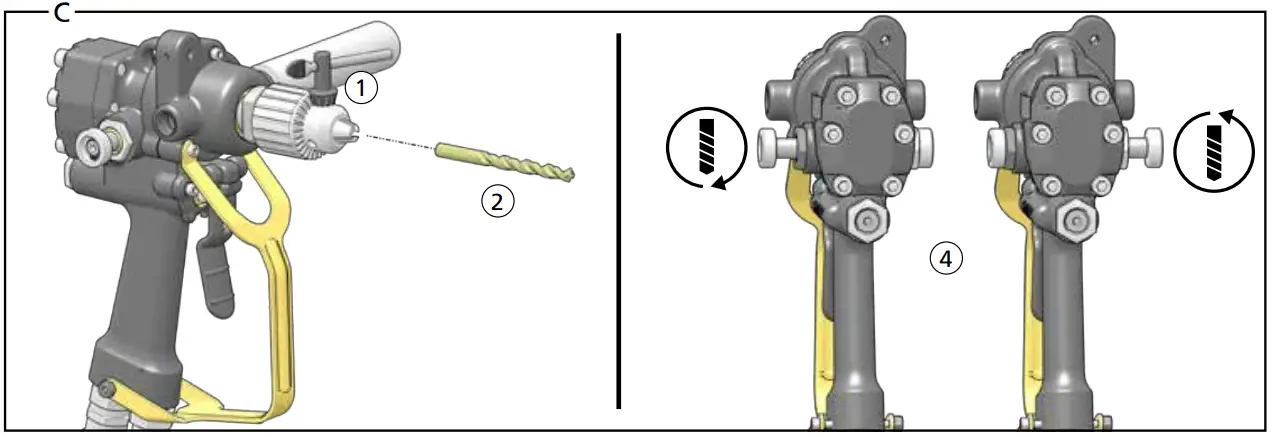 C

1

2

4