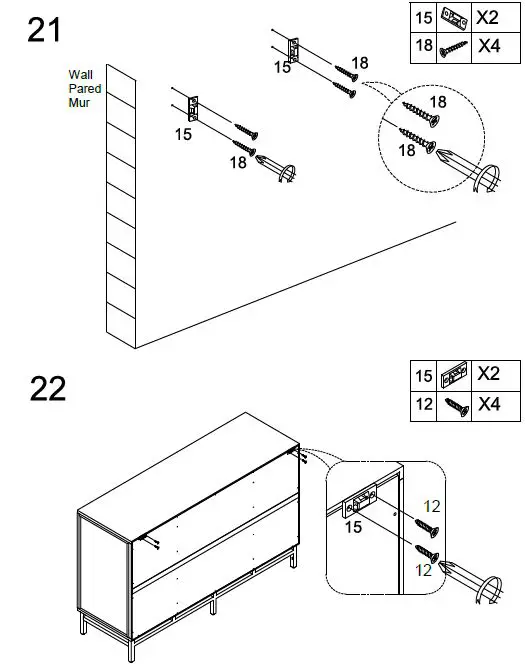 21

| 15 | | X2 |
|---|---|---|
| 18 | | X4 |

Wall
Pared
Mur

15
18
15
18
18
18

22

| 15 | | X2 |
|---|---|---|
| 12 | | X4 |

15
12
12