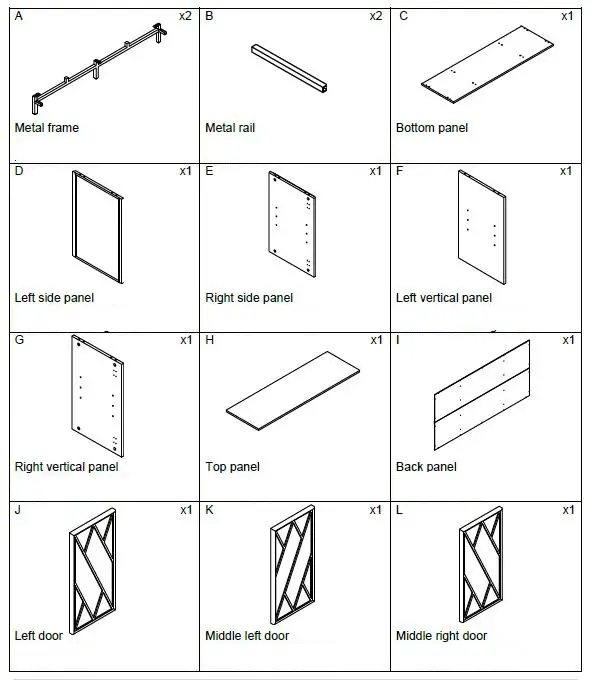 | A x2 Metal frame | B x2 Metal rail | C x1 Bottom panel |
|---|---|---|
| D x1 Left side panel | E x1 Right side panel | F x1 Left vertical panel |
| G x1 Right vertical panel | H x1 Top panel | I x1 Back panel |
| J x1 Left door | K x1 Middle left door | L x1 Middle right door |