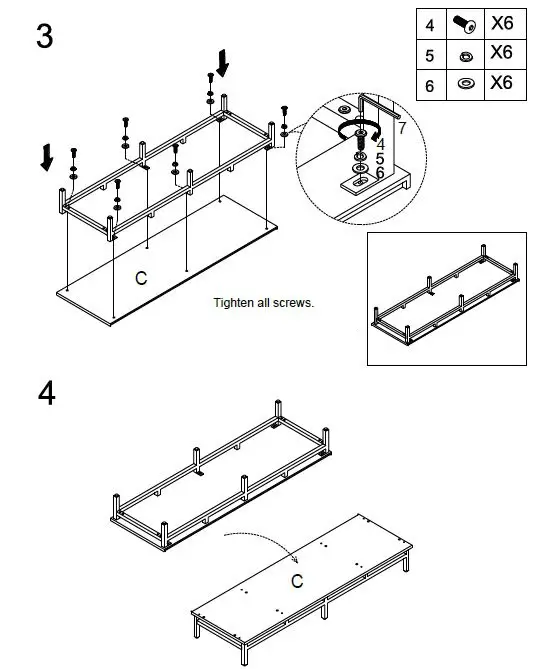 3

| 4 | | X6 |
|---|---|---|
| 5 | | X6 |
| 6 | | X6 |

7
4
5
6

C

Tighten all screws.

4

C