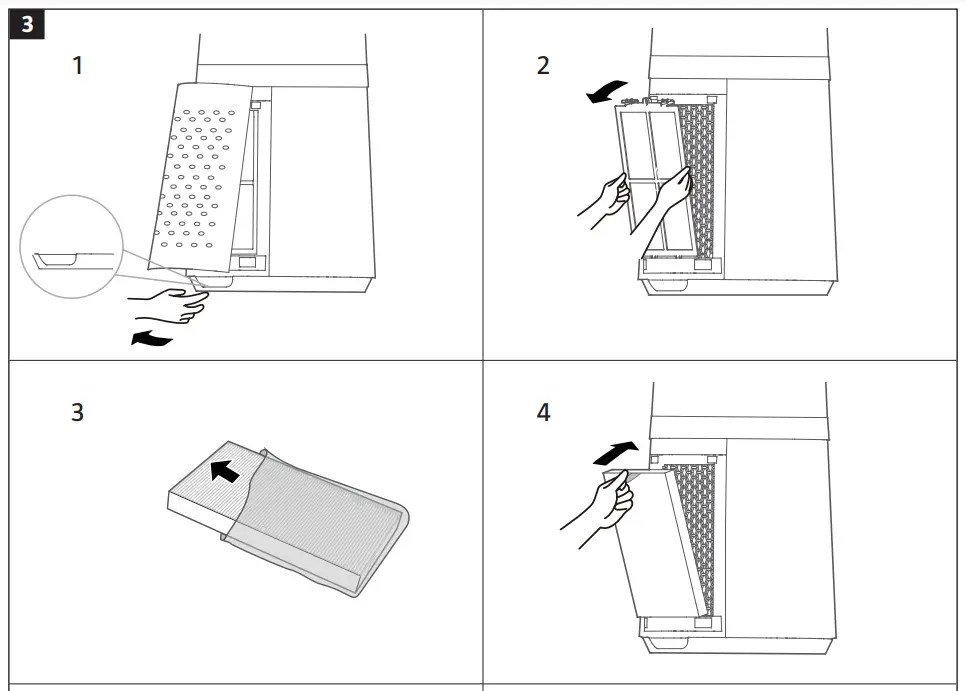 3

1

2

3

4