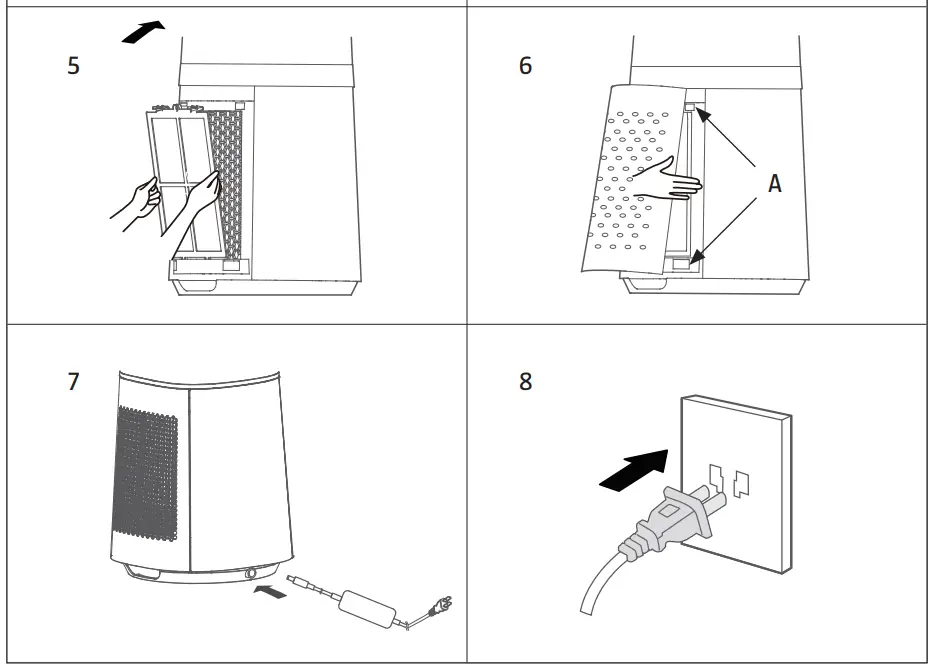 5

6

A

7

8