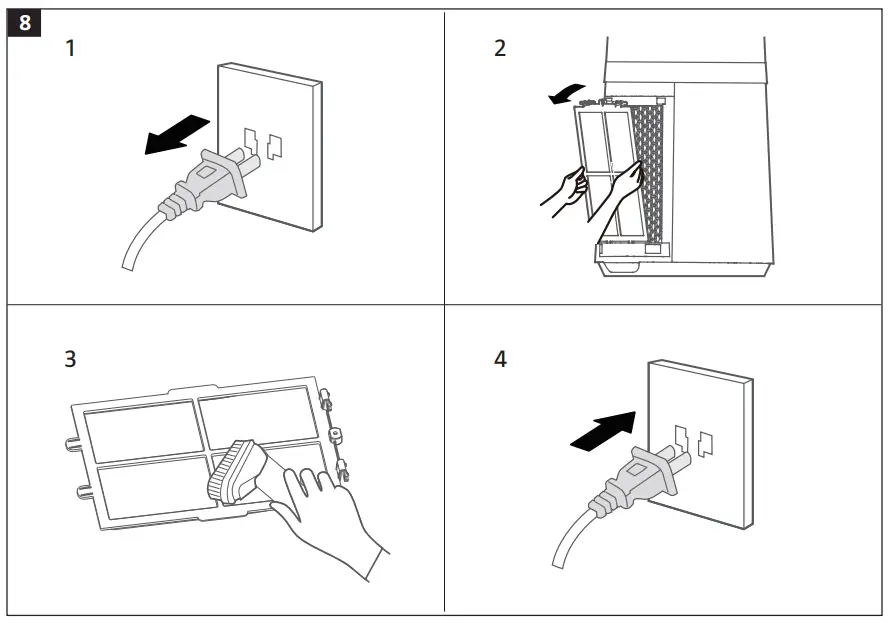 8

1

2

3

4