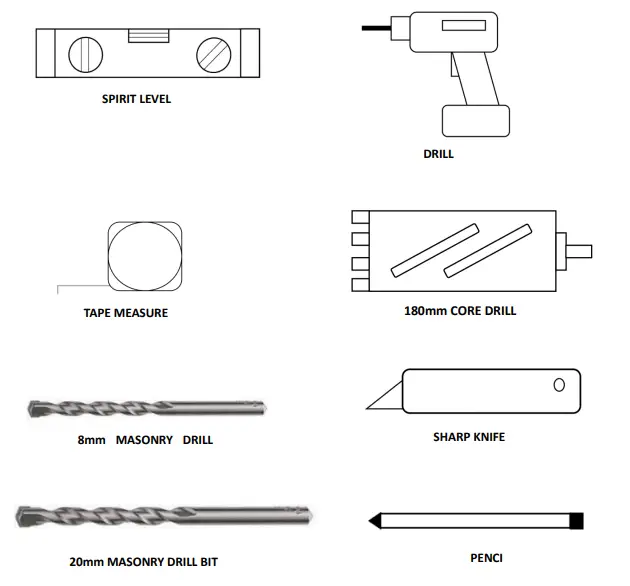 SPIRIT LEVEL

DRILL

TAPE MEASURE

180mm CORE DRILL

8mm MASONRY DRILL

SHARP KNIFE

20mm MASONRY DRILL BIT

PENCI