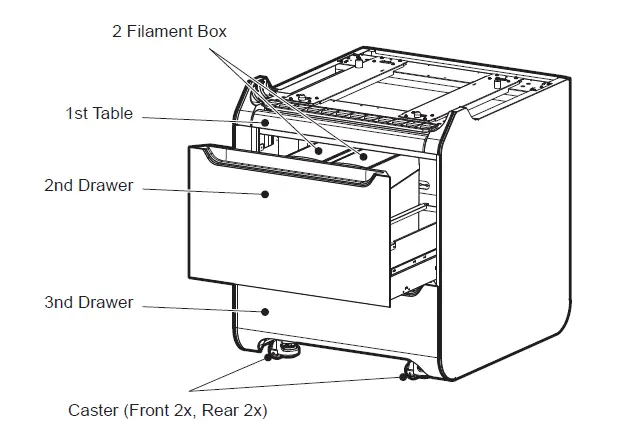 2 Filament Box

1st Table

2nd Drawer

3nd Drawer

Caster (Front 2x, Rear 2x)