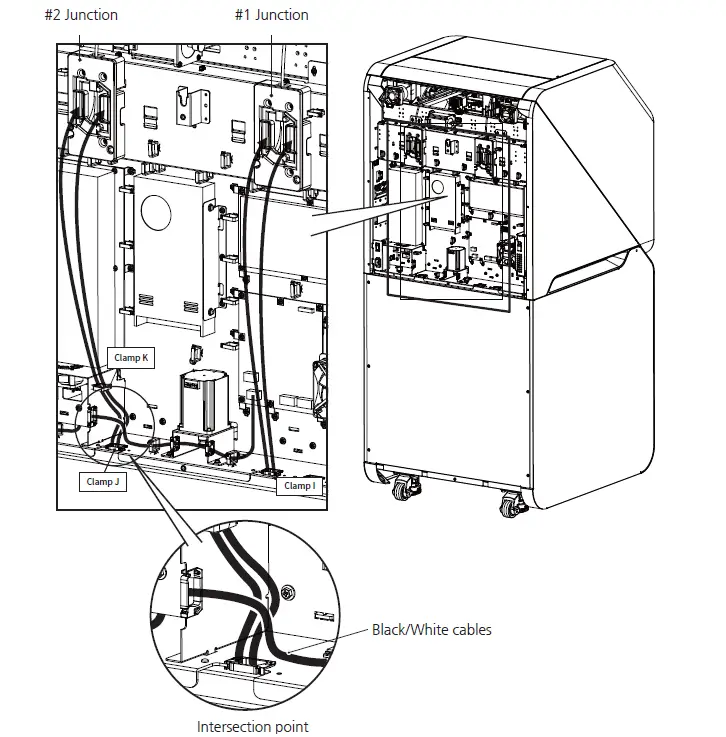 #2 Junction

#1 Junction

Clamp K

Clamp J

Clamp I

Black/White cables

Intersection point