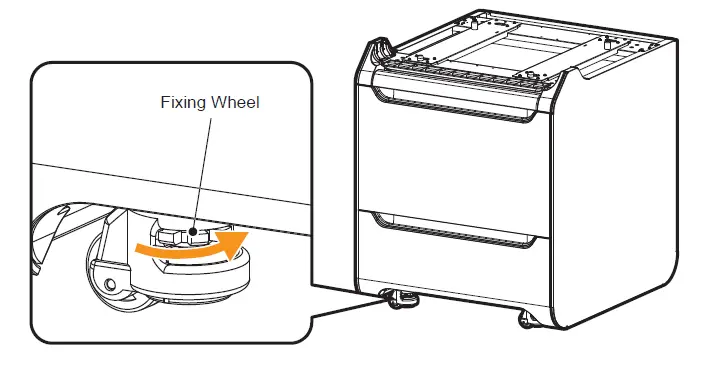 Fixing Wheel