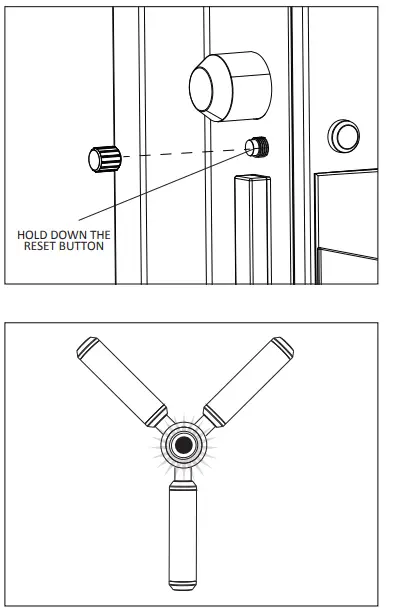 HOLD DOWN THE RESET BUTTON