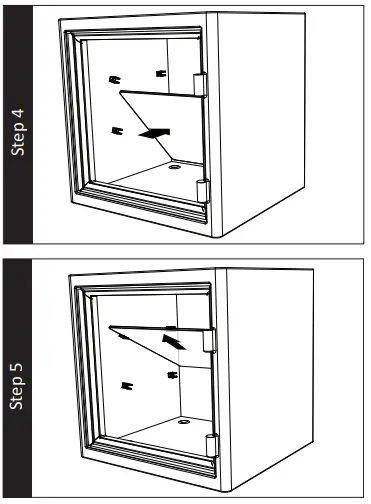 Step 4

Step 5