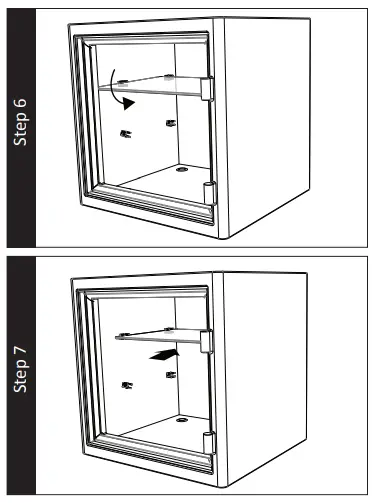 Step 6

Step 7