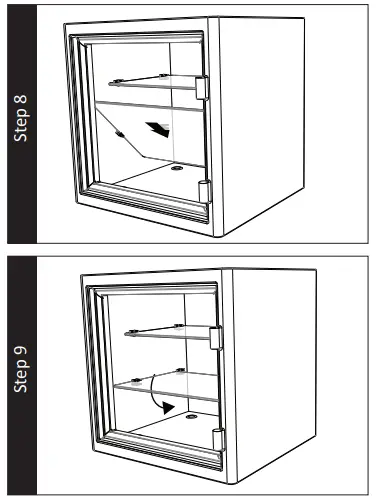 Step 8

Step 9