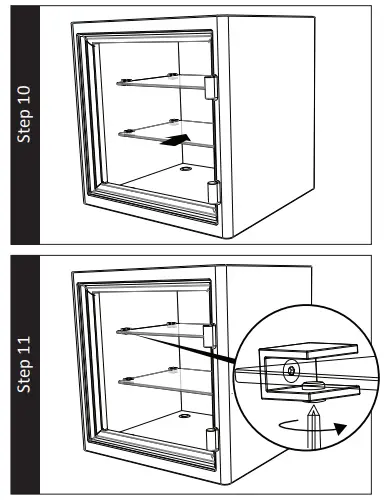 Step 10

Step 11