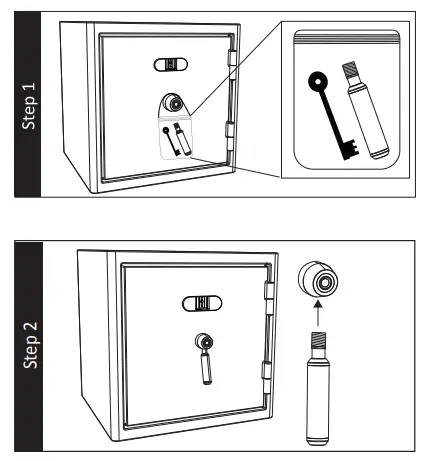 Step 1

Step 2