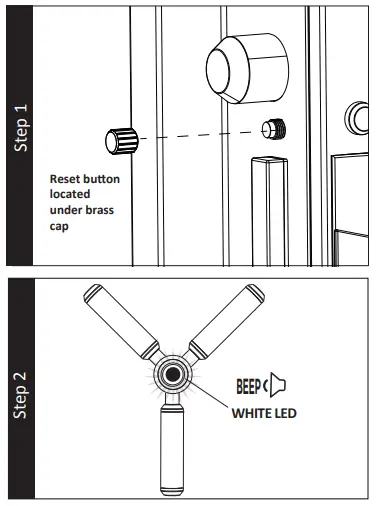 Step 1

Reset button located under brass cap

Step 2

BEEP

WHITE LED