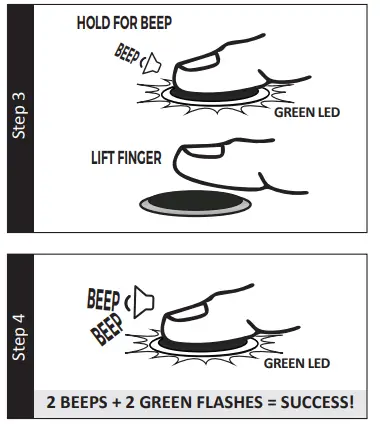 Step 3

HOLD FOR BEEP

BEEP

GREEN LED

LIFT FINGER

Step 4

BEEP

BEEP

GREEN LED

2 BEEPS + 2 GREEN FLASHES = SUCCESS!