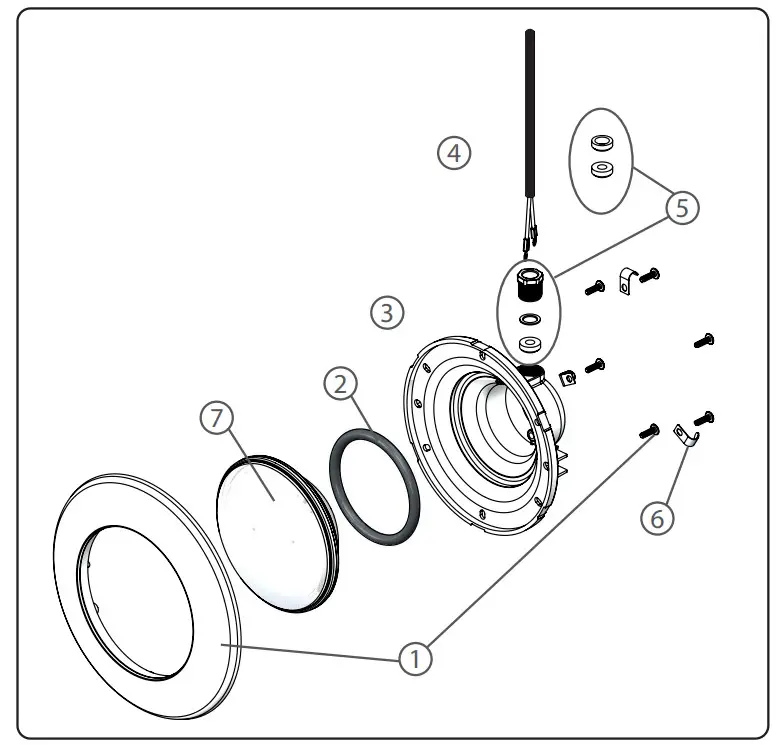 4
5
3
2
7
6
1