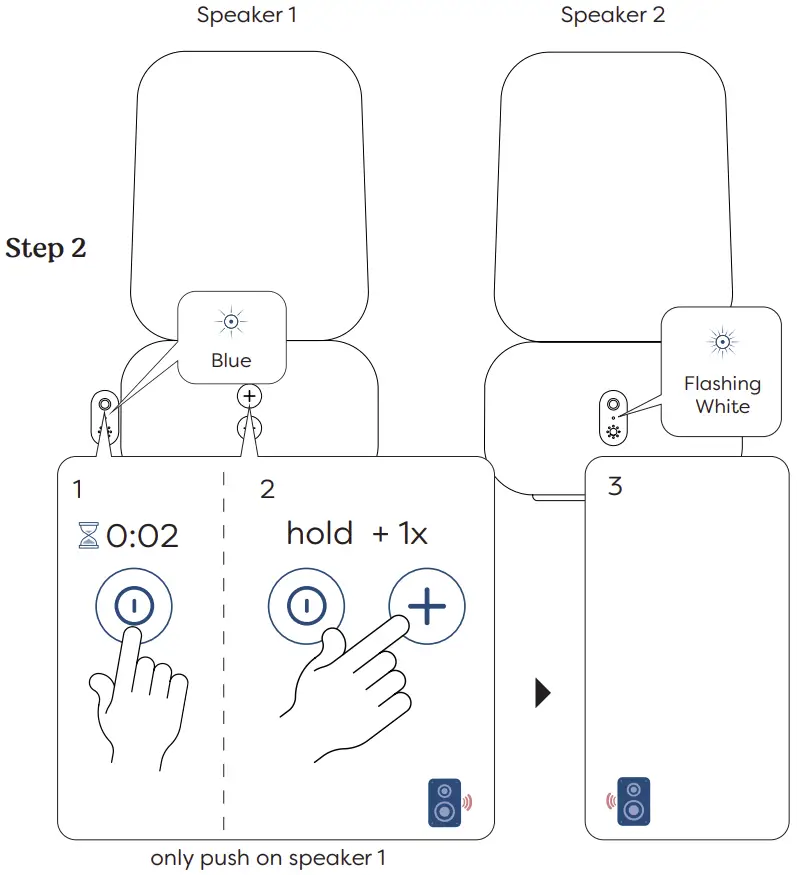 Speaker 1

Speaker 2

Step 2

Blue

Flashing White

1

0:02

2

hold + 1x

3

only push on speaker 1