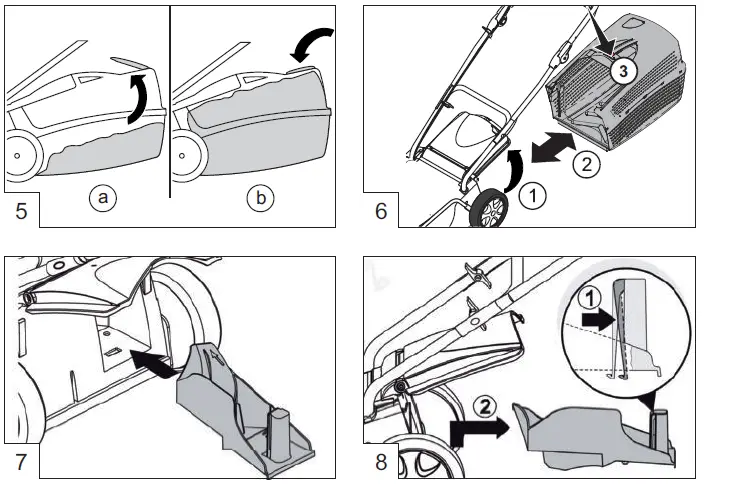 a
b
5

3
2
1
6

7

1
2
8